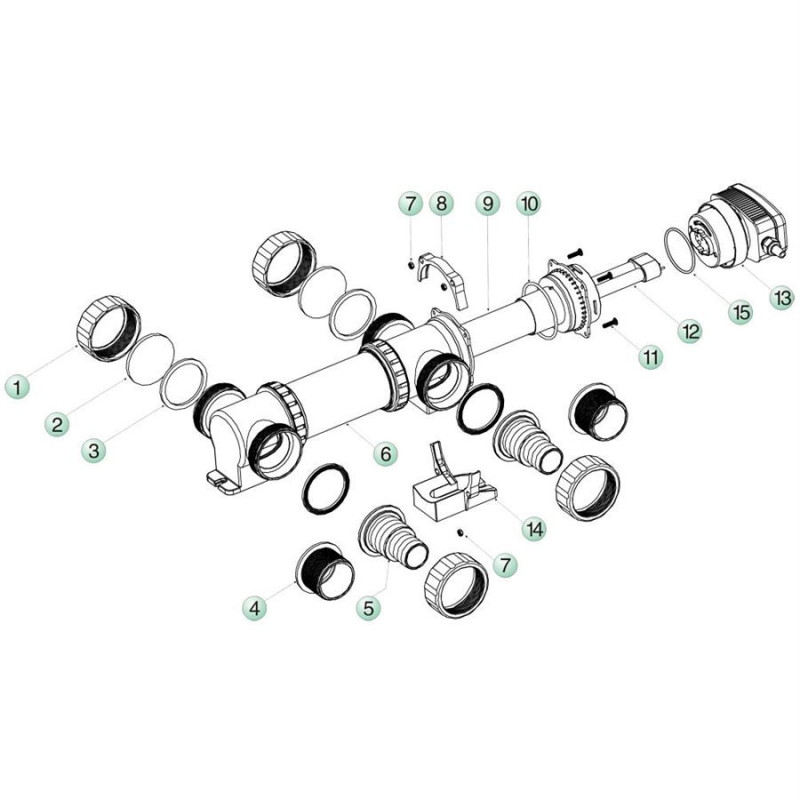 7
8
9
10
13
15
12
11
1
2
3
6
14
7
4
5