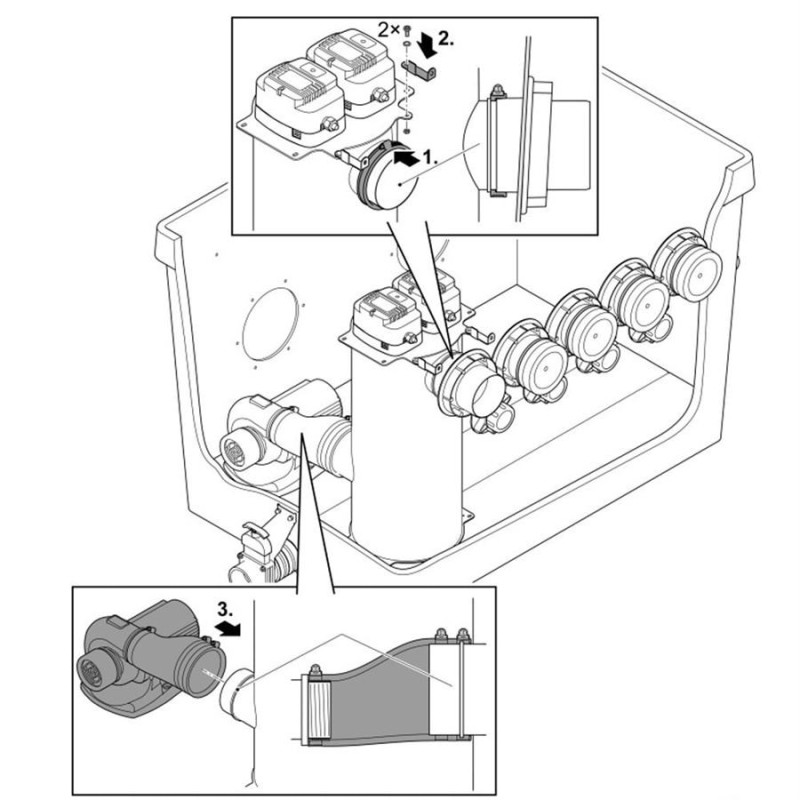 2×
2.
1.
3.