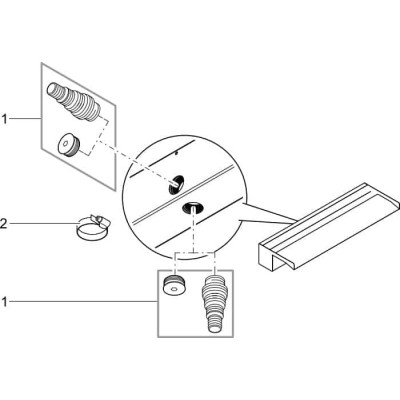 1
2
1