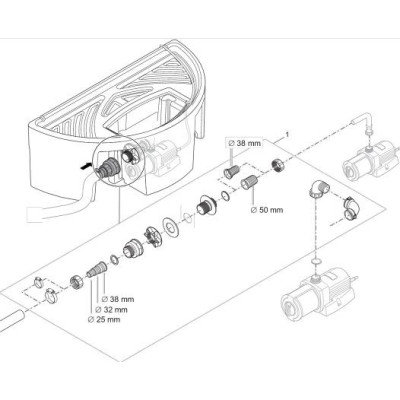 1
∅ 38 mm
∅ 50 mm
∅ 38 mm
∅ 32 mm
∅ 25 mm