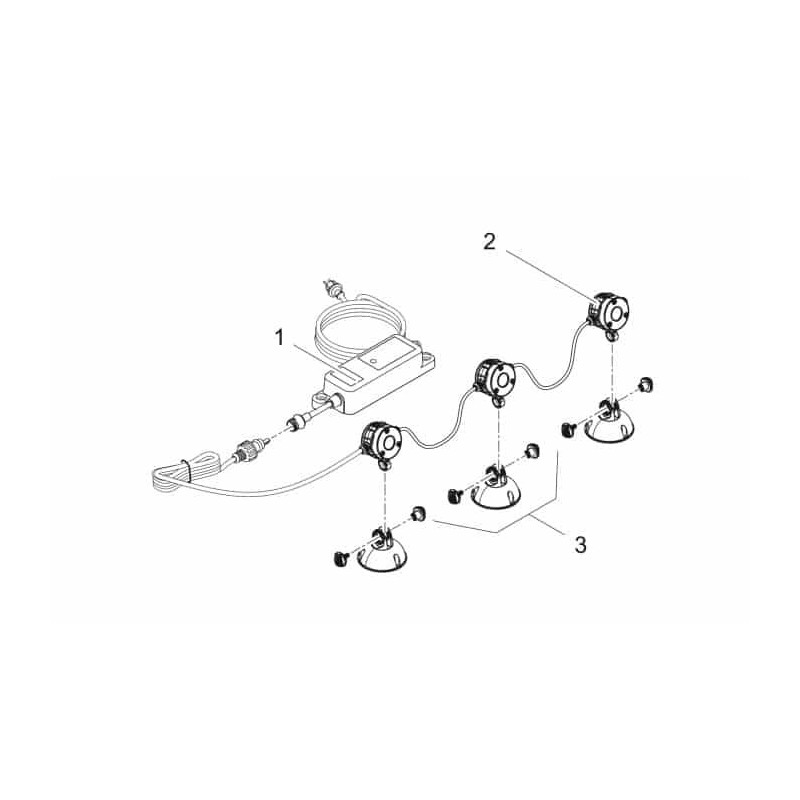 2

1

3