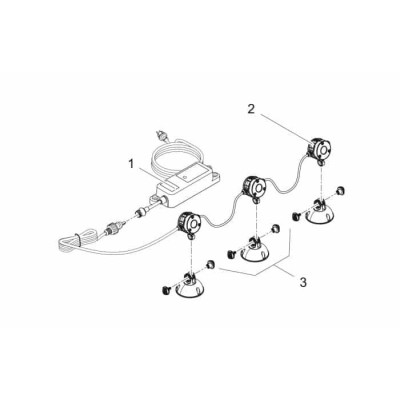 2

1

3