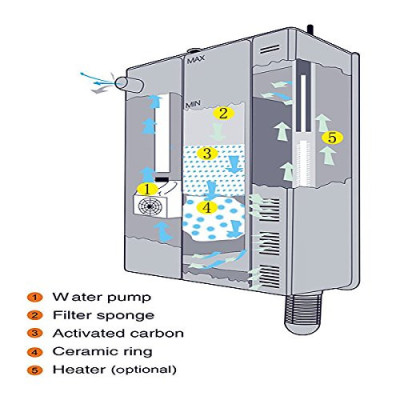 MAX

MIN

2

3

1

4

5

1 Water pump
2 Filter sponge
3 Activated carbon
4 Ceramic ring
5 Heater (optional)