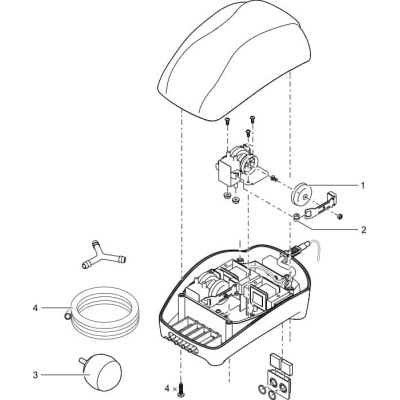 1
2
4
3
4 ×