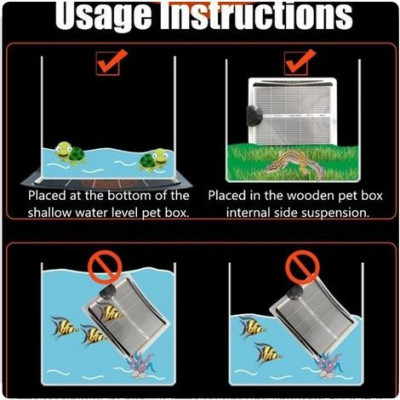 Usage Instructions

Placed at the bottom of the shallow water level pet box.

Placed in the wooden pet box internal side suspension.