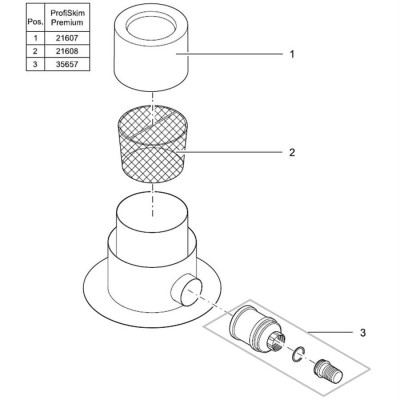 | Pos. | ProfiSkim Premium |
|---|---|
| 1 | 21607 |
| 2 | 21608 |
| 3 | 35657 |

1

2

3